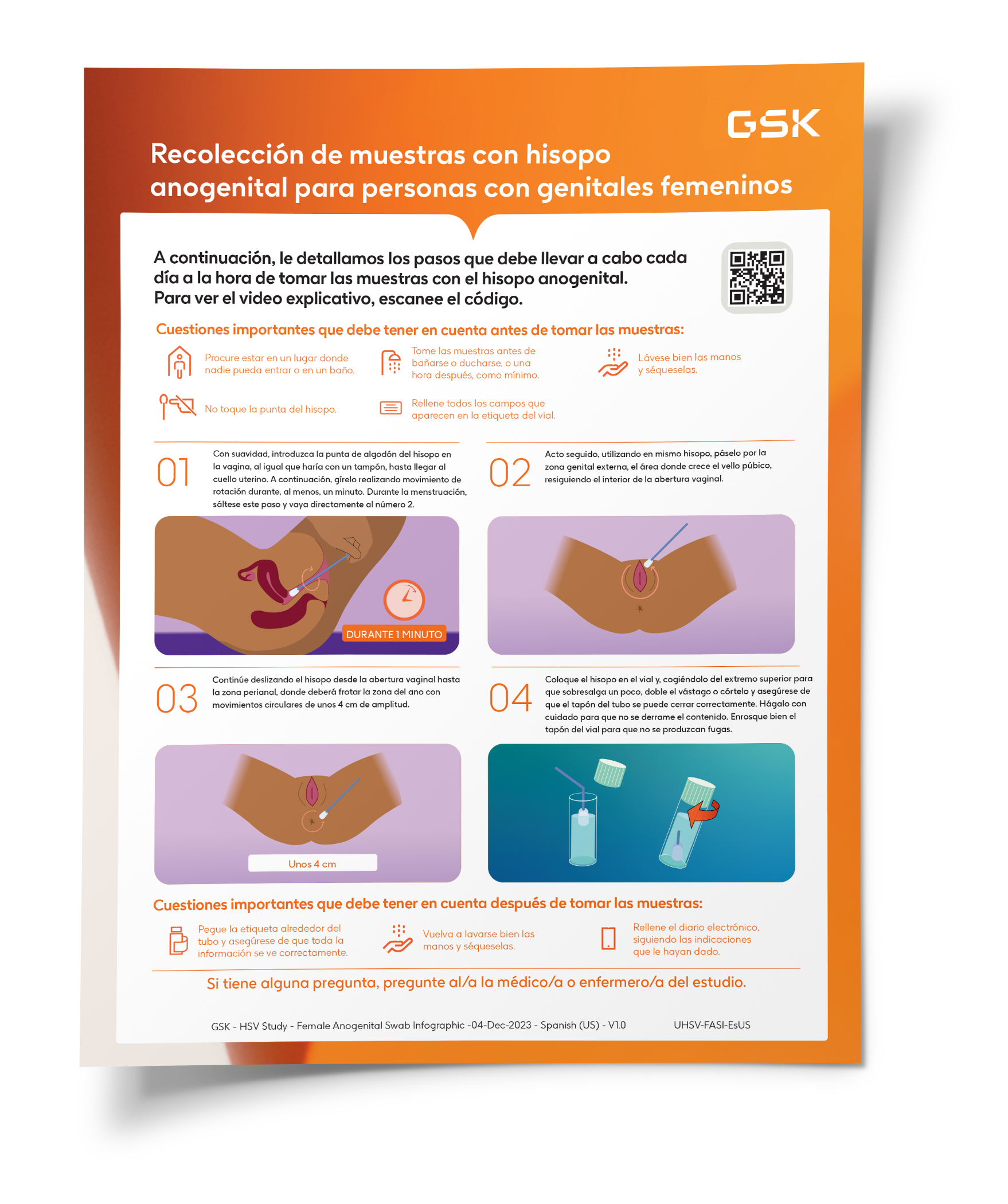 GSK

Recolección de muestras con hisopo anogenital para personas con genitales femeninos

A continuación, le detallamos los pasos que debe llevar a cabo cada día a la hora de tomar las muestras con el hisopo anogenital. Para ver el video explicativo, escanee el código.

Cuestiones importantes que debe tener en cuenta antes de tomar las muestras:

Procure estar en un lugar donde nadie pueda entrar o en un baño.

Tome las muestras antes de bañarse o ducharse, o una hora después, como mínimo.

Lávese bien las manos y séqueselas.

No toque la punta del hisopo.

Rellene todos los campos que aparecen en la etiqueta del vial.

01
Con suavidad, introduzca la punta de algodón del hisopo en la vagina, al igual que haría con un tampón, hasta llegar al cuello uterino. A continuación, gírelo realizando movimiento de rotación durante, al menos, un minuto. Durante la menstruación, sáltese este paso y vaya directamente al número 2.

DURANTE 1 MINUTO

02
Acto seguido, utilizando en mismo hisopo, páselo por la zona genital externa, el área donde crece el vello púbico, resiguiendo el interior de la abertura vaginal.

03
Continúe deslizando el hisopo desde la abertura vaginal hasta la zona perianal, donde deberá frotar la zona del ano con movimientos circulares de unos 4 cm de amplitud.

Unos 4 cm

04
Coloque el hisopo en el vial y, cogiéndolo del extremo superior para que sobresalga un poco, doble el vástago o córtelo y asegúrese de que el tapón del tubo se puede cerrar correctamente. Hágalo con cuidado para que no se derrame el contenido. Enrosque bien el tapón del vial para que no se produzcan fugas.

Cuestiones importantes que debe tener en cuenta después de tomar las muestras:

Pegue la etiqueta alrededor del tubo y asegúrese de que toda la información se ve correctamente.

Vuelva a lavarse bien las manos y séqueselas.

Rellene el diario electrónico, siguiendo las indicaciones que le hayan dado.

Si tiene alguna pregunta, pregunte al/a la médico/a o enfermero/a del estudio.

GSK - HSV Study - Female Anogenital Swab Infographic -04-Dec-2023 - Spanish (US) - V1.0 UHSV-FASI-EsUS